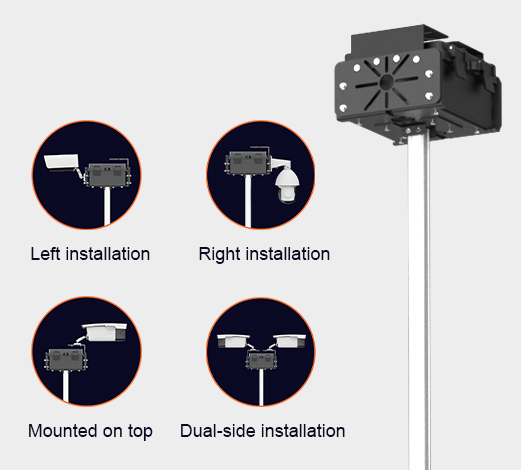 Left installation

Right installation

Mounted on top

Dual-side installation